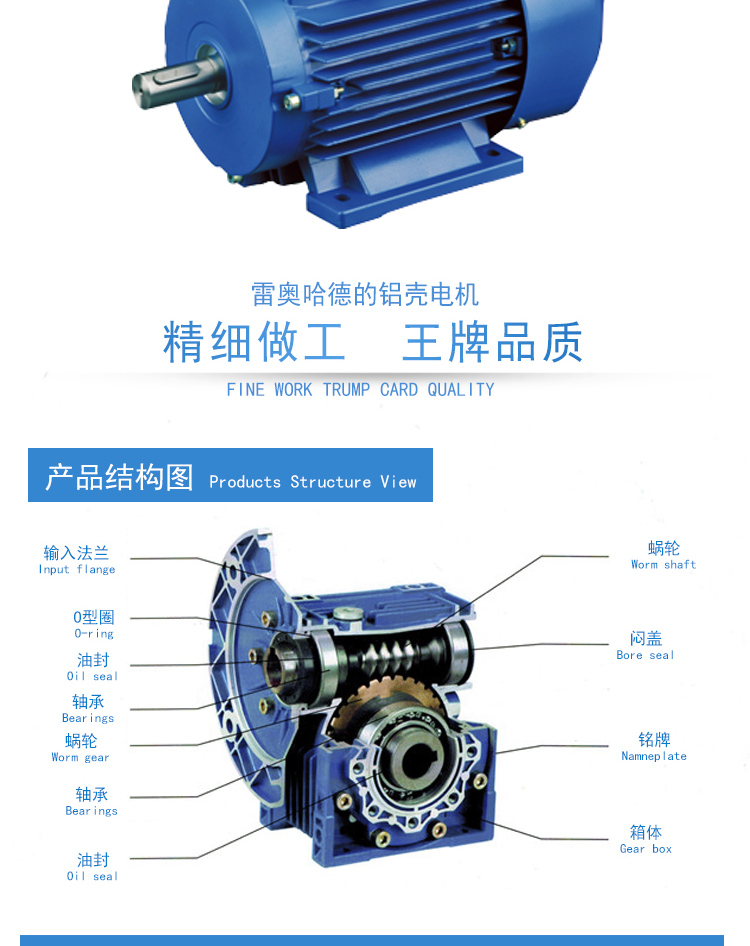 雷奥哈德的铝壳电机

精细做工　王牌品质

FINE WORK TRUMP CARD QUALITY

产品结构图 Products Structure View

输入法兰
Input flange

O型圈
O-ring

油封
Oil seal

轴承
Bearings

蜗轮
Worm gear

轴承
Bearings

油封
Oil seal

蜗轮
Worm shaft

闷盖
Bore seal

铭牌
Namneplate

箱体
Gear box